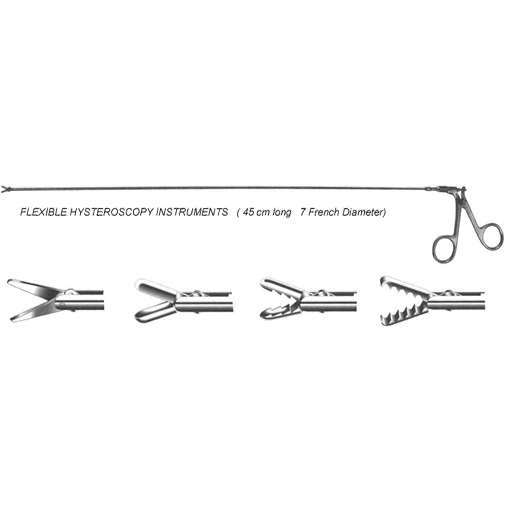 FLEXIBLE HYSTEROSCOPY INSTRUMENTS ( 45 cm long 7 French Diameter)